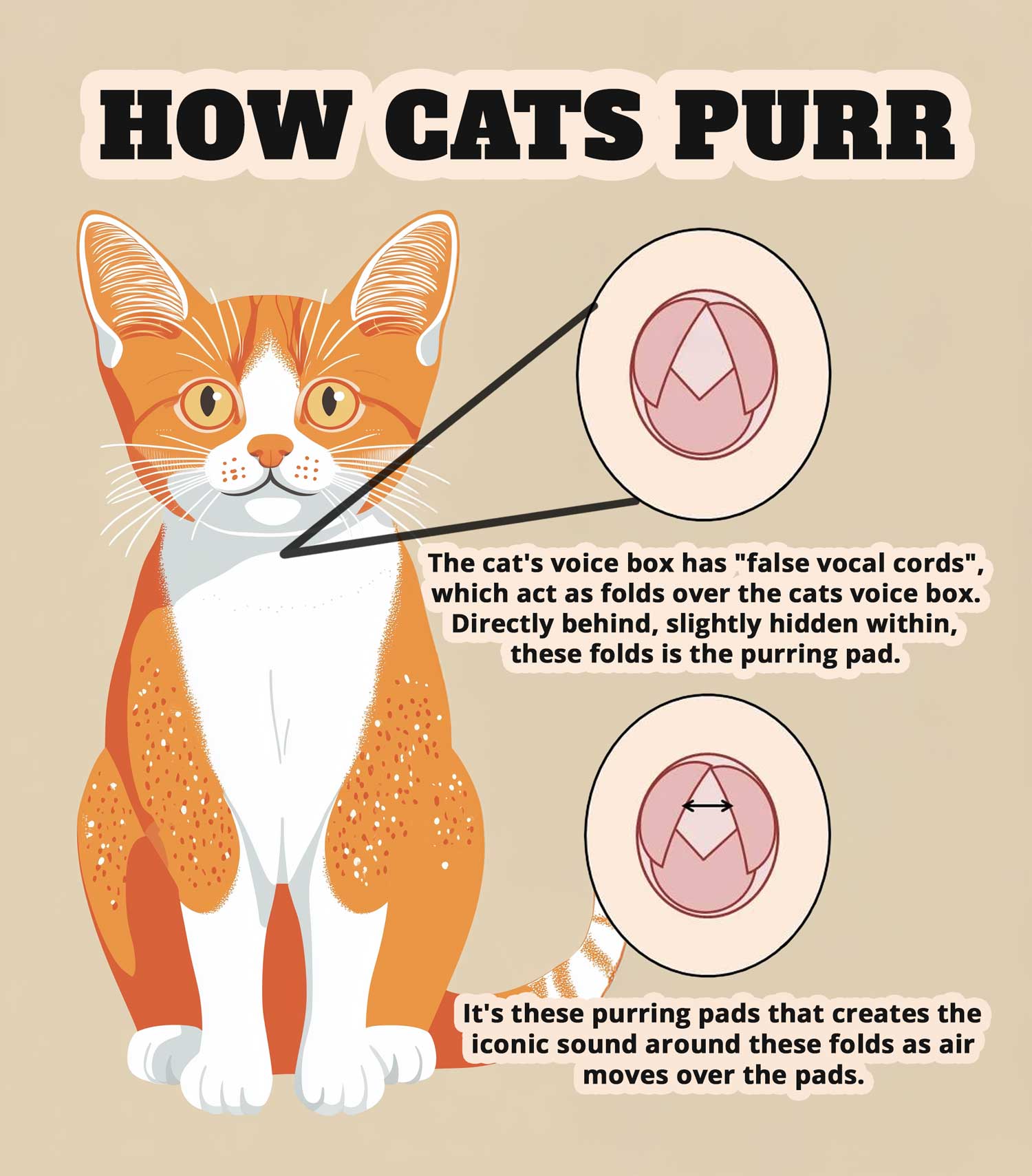 HOW CATS PURR

The cat's voice box has "false vocal cords", which act as folds over the cats voice box. Directly behind, slightly hidden within, these folds is the purring pad.

It's these purring pads that creates the iconic sound around these folds as air moves over the pads.